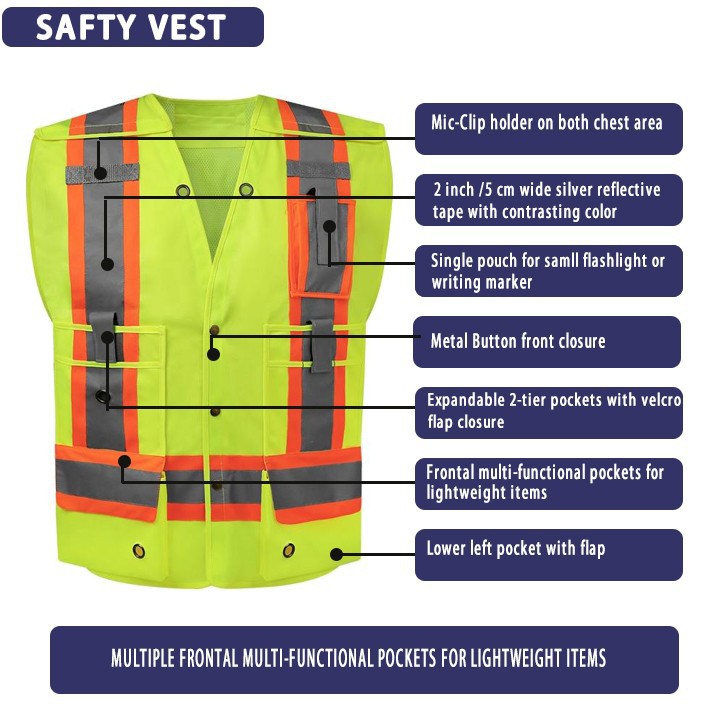 SAFTY VEST

Mic-Clip holder on both chest area

2 inch /5 cm wide silver reflective tape with contrasting color

Single pouch for samll flashlight or writing marker

Metal Button front closure

Expandable 2-tier pockets with velcro flap closure

Frontal multi-functional pockets for lightweight items

Lower left pocket with flap

MULTIPLE FRONTAL MULTI-FUNCTIONAL POCKETS FOR LIGHTWEIGHT ITEMS